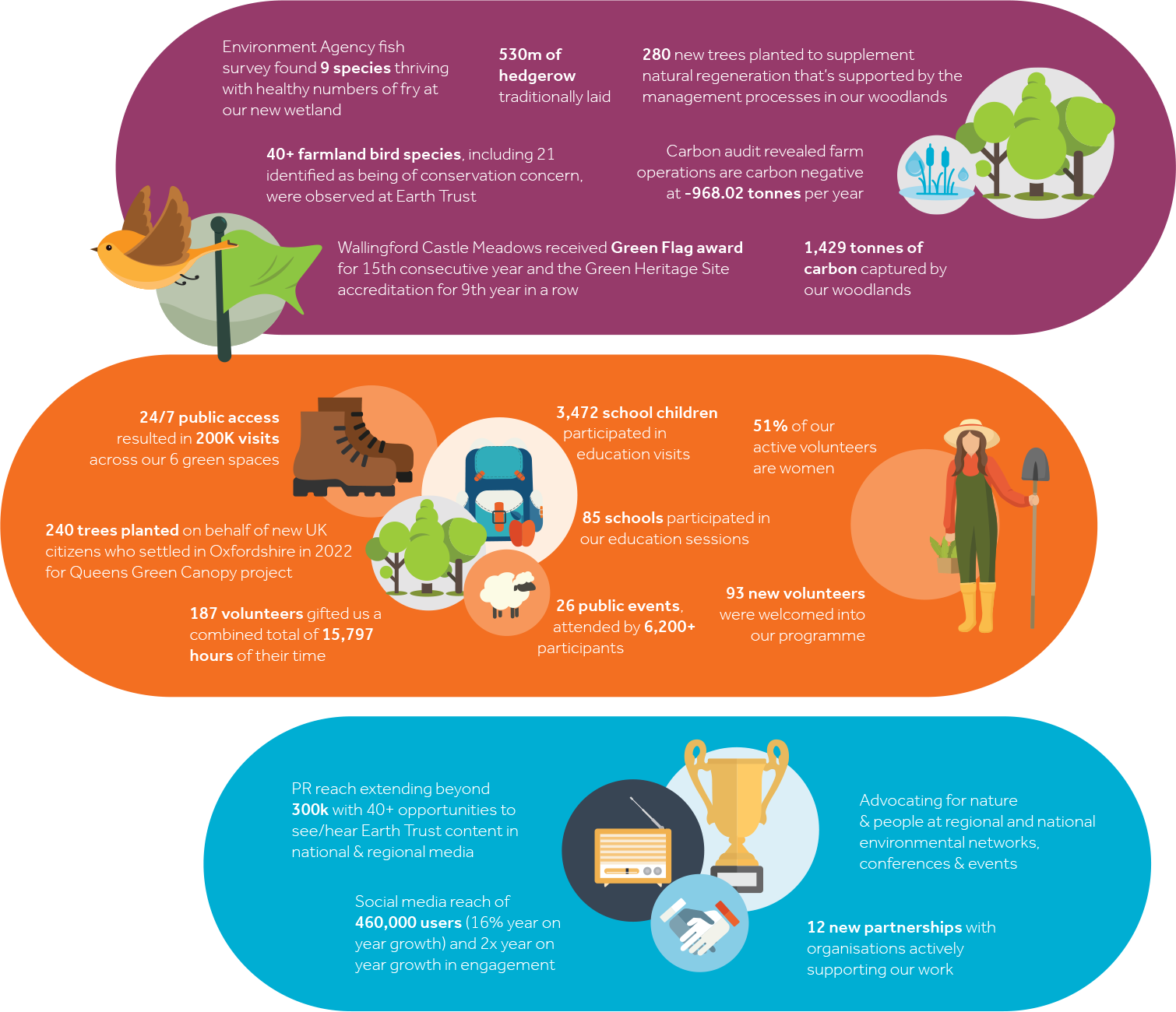 Environment Agency fish survey found 9 species thriving with healthy numbers of fry at our new wetland

530m of hedgerow traditionally laid

280 new trees planted to supplement natural regeneration that's supported by the management processes in our woodlands

40+ farmland bird species, including 21 identified as being of conservation concern, were observed at Earth Trust

Carbon audit revealed farm operations are carbon negative at -968.02 tonnes per year

Wallingford Castle Meadows received Green Flag award for 15th consecutive year and the Green Heritage Site accreditation for 9th year in a row

1,429 tonnes of carbon captured by our woodlands

24/7 public access resulted in 200K visits across our 6 green spaces

3,472 school children participated in education visits

51% of our active volunteers are women

240 trees planted on behalf of new UK citizens who settled in Oxfordshire in 2022 for Queens Green Canopy project

85 schools participated in our education sessions

187 volunteers gifted us a combined total of 15,797 hours of their time

26 public events, attended by 6,200+ participants

93 new volunteers were welcomed into our programme

PR reach extending beyond 300k with 40+ opportunities to see/hear Earth Trust content in national & regional media

Advocating for nature & people at regional and national environmental networks, conferences & events

Social media reach of 460,000 users (16% year on year growth) and 2x year on year growth in engagement

12 new partnerships with organisations actively supporting our work