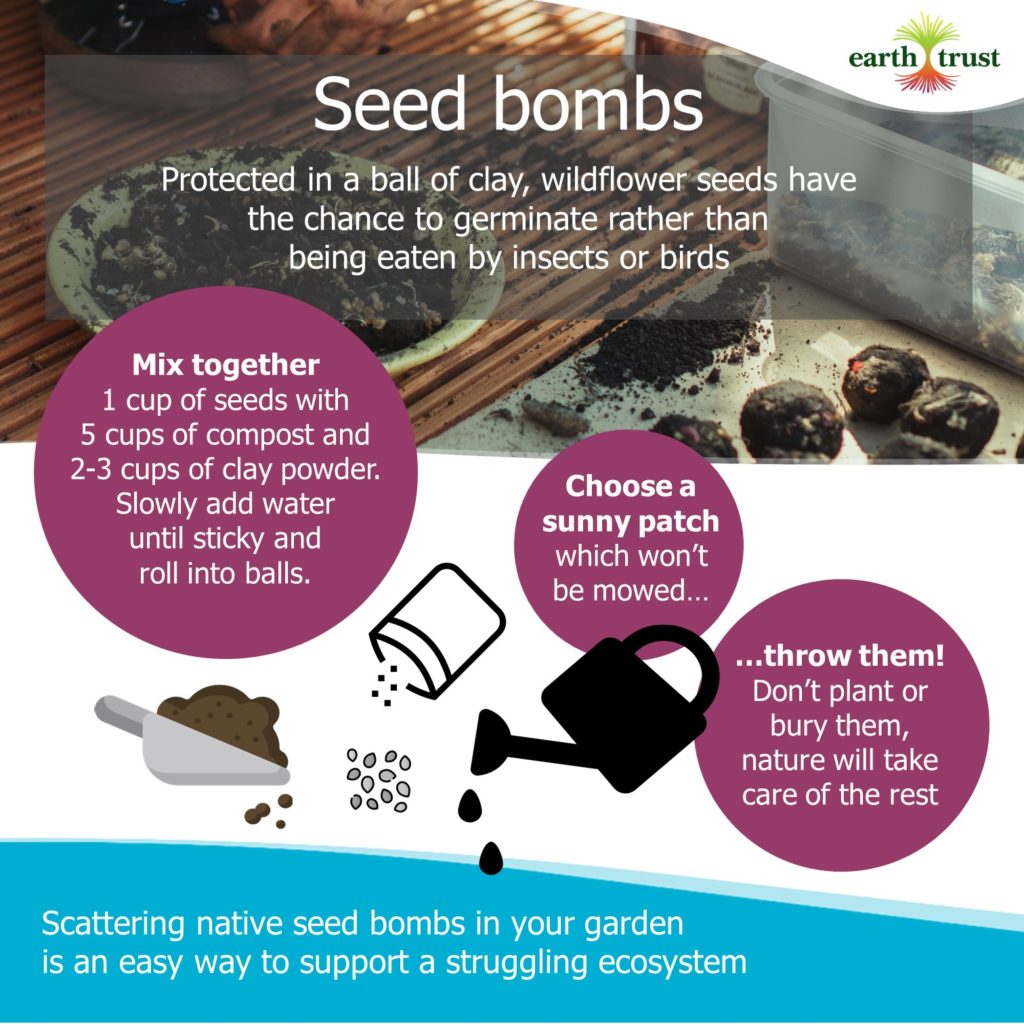 earth trust

Seed bombs

Protected in a ball of clay, wildflower seeds have the chance to germinate rather than being eaten by insects or birds

Mix together
1 cup of seeds with 5 cups of compost and 2-3 cups of clay powder. Slowly add water until sticky and roll into balls.

Choose a sunny patch
which won't be mowed…

…throw them!
Don't plant or bury them, nature will take care of the rest

Scattering native seed bombs in your garden is an easy way to support a struggling ecosystem